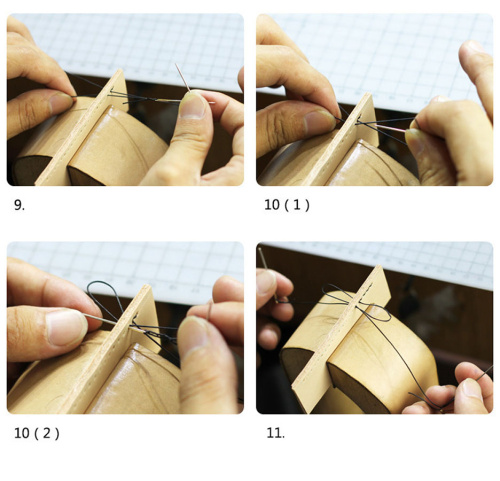 9.

10 ( 1 )

10 ( 2 )

11.