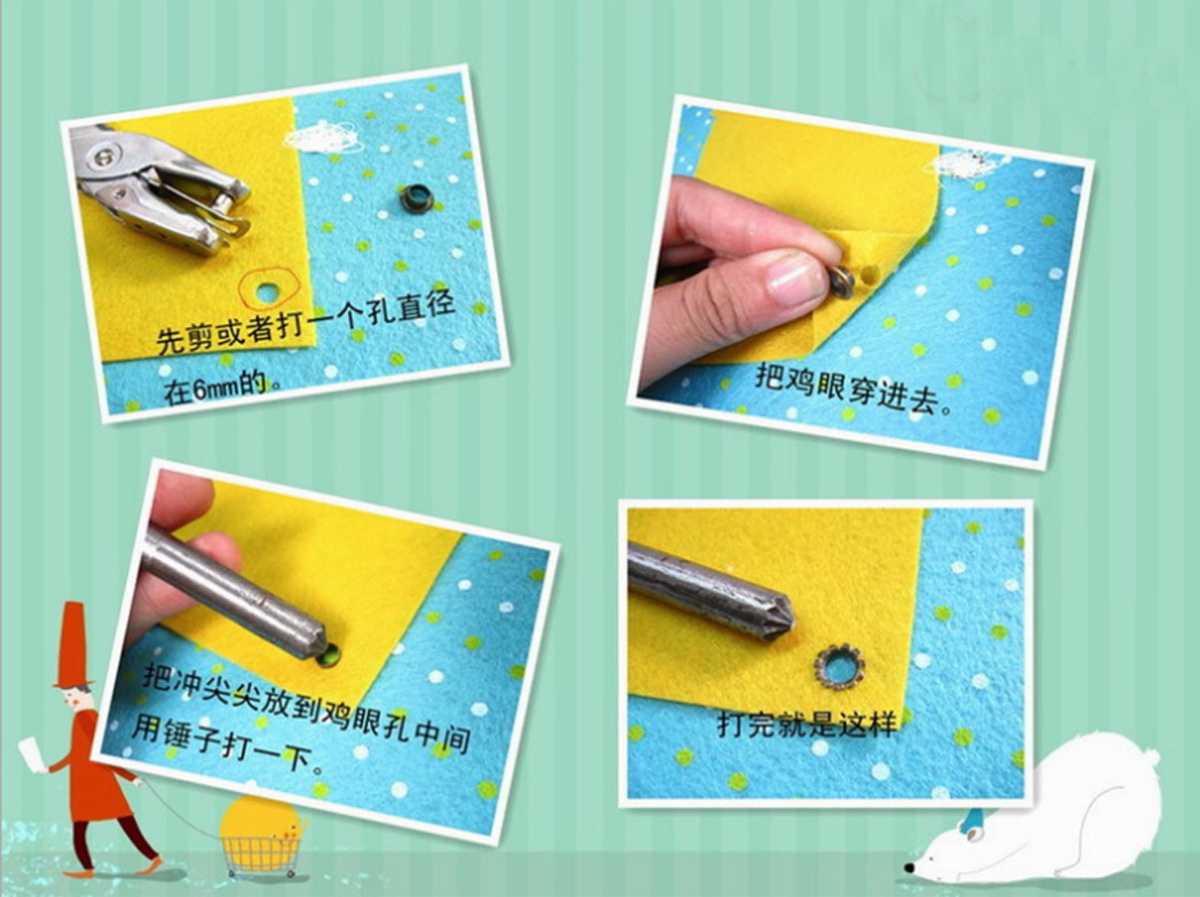 先剪或者打一个孔直径在6mm的。

把鸡眼穿进去。

把冲尖尖放到鸡眼孔中间用锤子打一下。

打完就是这样