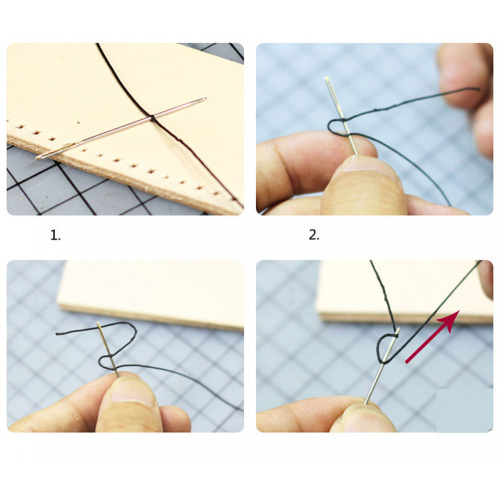 1.

2.