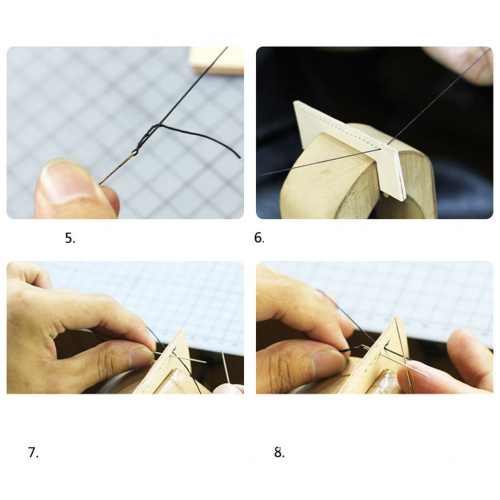 5.

6.

7.

8.